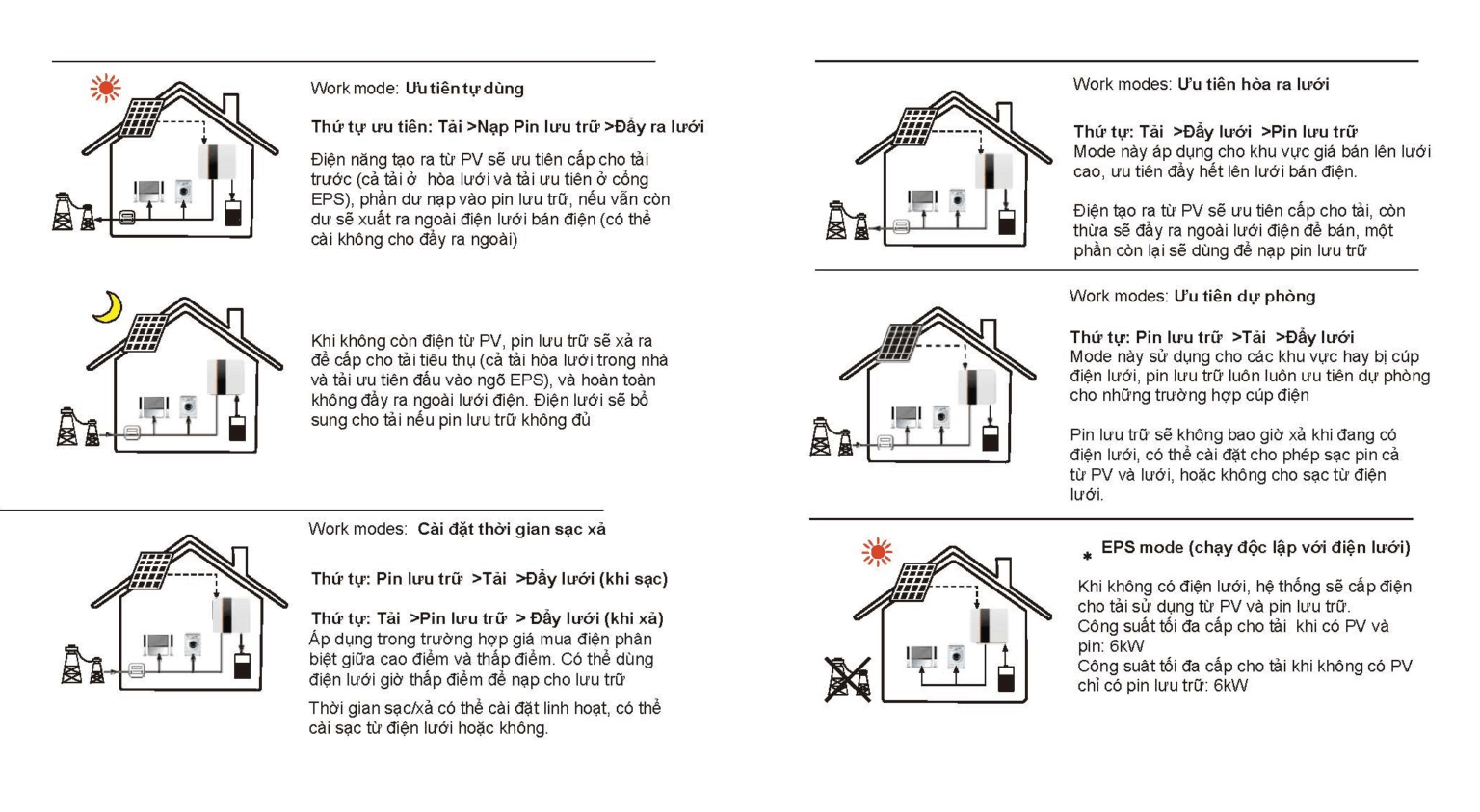 Work mode: Ưu tiên tự dùng

Thứ tự ưu tiên: Tải >Nạp Pin lưu trữ >Đẩy ra lưới

Điện năng tạo ra từ PV sẽ ưu tiên cấp cho tải trước (cả tải ở hòa lưới và tải ưu tiên ở cổng EPS), phần dư nạp vào pin lưu trữ, nếu vẫn còn dư sẽ xuất ra ngoài điện lưới bán điện (có thể cài không cho đẩy ra ngoài)

Khi không còn điện từ PV, pin lưu trữ sẽ xả ra để cấp cho tải tiêu thụ (cả tải hòa lưới trong nhà và tải ưu tiên đấu vào ngõ EPS), và hoàn toàn không đẩy ra ngoài lưới điện. Điện lưới sẽ bổ sung cho tải nếu pin lưu trữ không đủ

Work modes: Cài đặt thời gian sạc xả

Thứ tự: Pin lưu trữ >Tải >Đẩy lưới (khi sạc)

Thứ tự: Tải >Pin lưu trữ > Đẩy lưới (khi xả)
Áp dụng trong trường hợp giá mua điện phân biệt giữa cao điểm và thấp điểm. Có thể dùng điện lưới giờ thấp điểm để nạp cho lưu trữ

Thời gian sạc/xả có thể cài đặt linh hoạt, có thể cài sạc từ điện lưới hoặc không.

Work modes: Ưu tiên hòa ra lưới

Thứ tự: Tải >Đẩy lưới >Pin lưu trữ
Mode này áp dụng cho khu vực giá bán lên lưới cao, ưu tiên đẩy hết lên lưới bán điện.

Điện tạo ra từ PV sẽ ưu tiên cấp cho tải, còn thừa sẽ đẩy ra ngoài lưới điện để bán, một phần còn lại sẽ dùng để nạp pin lưu trữ

Work modes: Ưu tiên dự phòng

Thứ tự: Pin lưu trữ >Tải >Đẩy lưới
Mode này sử dụng cho các khu vực hay bị cúp điện lưới, pin lưu trữ luôn luôn ưu tiên dự phòng cho những trường hợp cúp điện

Pin lưu trữ sẽ không bao giờ xả khi đang có điện lưới, có thể cài đặt cho phép sạc pin cả từ PV và lưới, hoặc không cho sạc từ điện lưới.

* EPS mode (chạy độc lập với điện lưới)

Khi không có điện lưới, hệ thống sẽ cấp điện cho tải sử dụng từ PV và pin lưu trữ.
Công suất tối đa cấp cho tải khi có PV và pin: 6kW
Công suất tối đa cấp cho tải khi không có PV chỉ có pin lưu trữ: 6kW