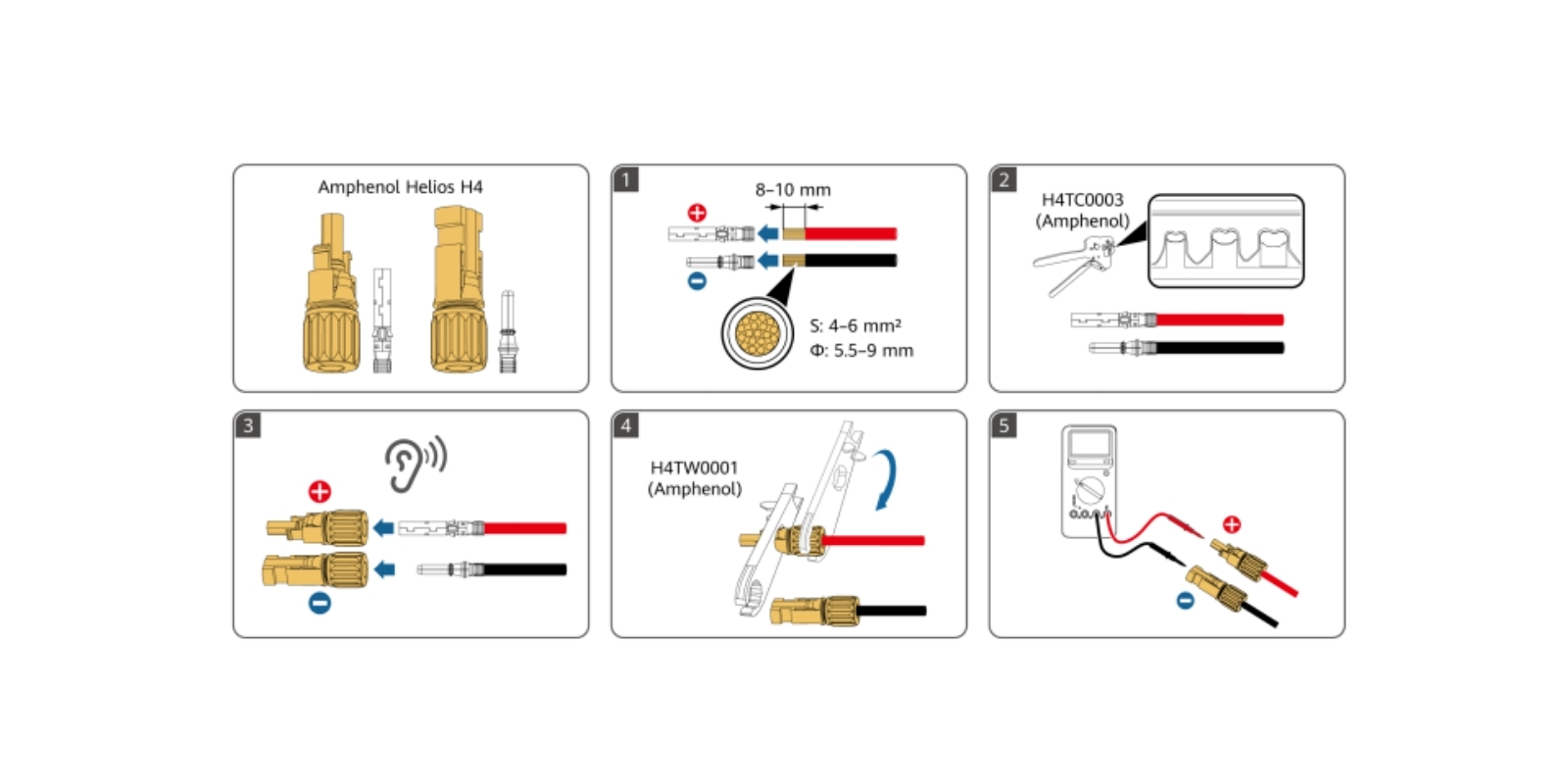 Amphenol Helios H4

1
8–10 mm
S: 4–6 mm²
Φ: 5.5–9 mm

2
H4TC0003
(Amphenol)

3

4
H4TW0001
(Amphenol)

5