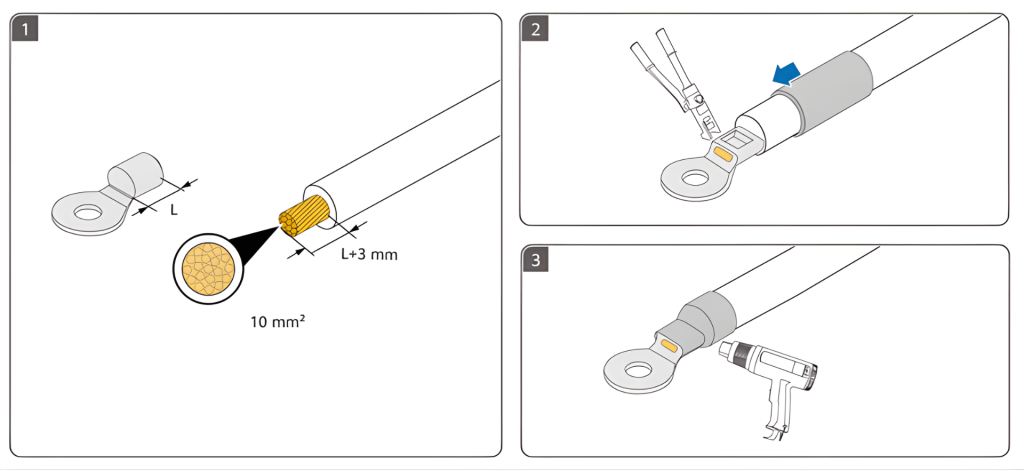 1

L

L+3 mm

10 mm²

2

3