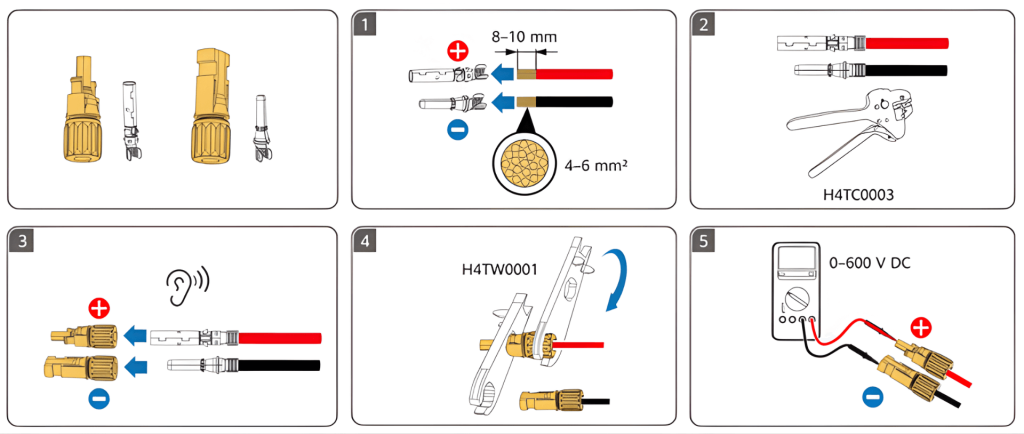 1

8–10 mm

4–6 mm²

2

H4TC0003

3

4

H4TW0001

5

0–600 V DC